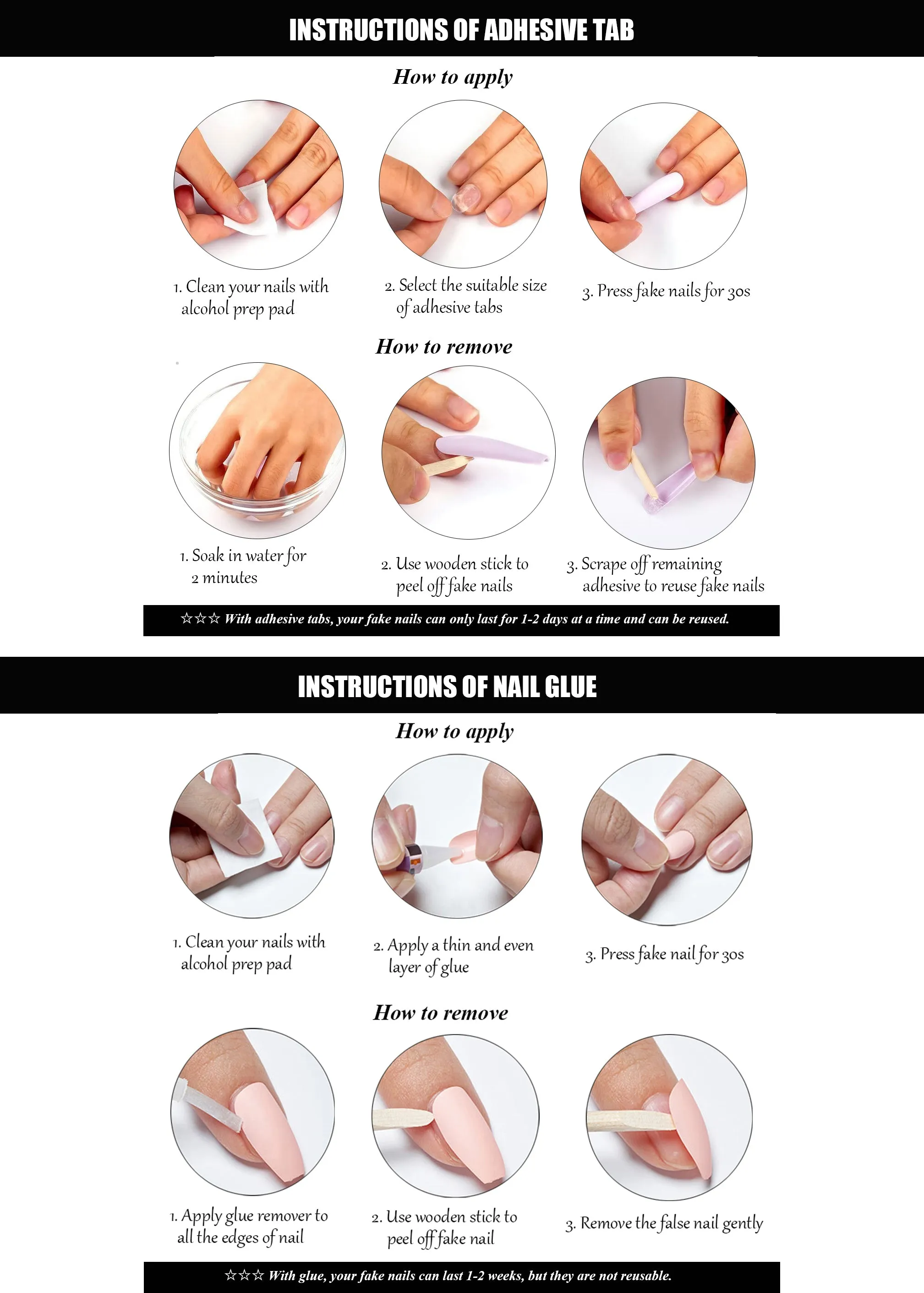 INSTRUCTIONS OF ADHESIVE TAB

How to apply

1. Clean your nails with alcohol prep pad

2. Select the suitable size of adhesive tabs

3. Press fake nails for 30s

How to remove

1. Soak in water for 2 minutes

2. Use wooden stick to peel off fake nails

3. Scrape off remaining adhesive to reuse fake nails

☆☆☆ With adhesive tabs, your fake nails can only last for 1-2 days at a time and can be reused.

INSTRUCTIONS OF NAIL GLUE

How to apply

1. Clean your nails with alcohol prep pad

2. Apply a thin and even layer of glue

3. Press fake nail for 30s

How to remove

1. Apply glue remover to all the edges of nail

2. Use wooden stick to peel off fake nail

3. Remove the false nail gently

☆☆☆ With glue, your fake nails can last 1-2 weeks, but they are not reusable.